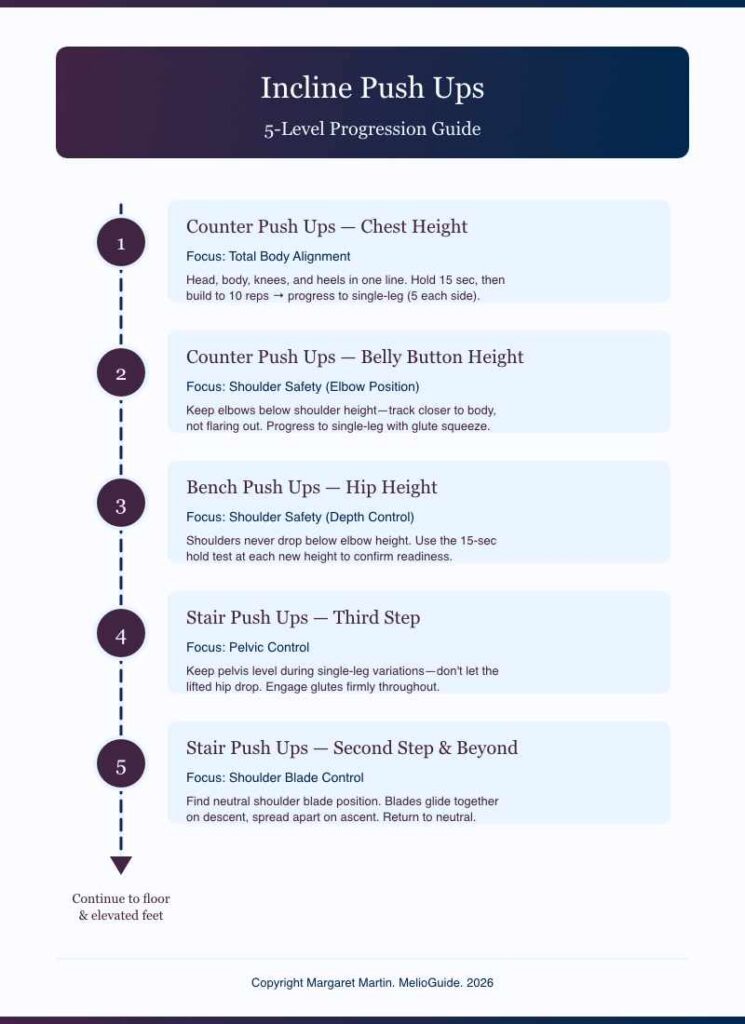 Incline Push Ups

5-Level Progression Guide

1

Counter Push Ups — Chest Height

Focus: Total Body Alignment

Head, body, knees, and heels in one line. Hold 15 sec, then build to 10 reps → progress to single-leg (5 each side).

2

Counter Push Ups — Belly Button Height

Focus: Shoulder Safety (Elbow Position)

Keep elbows below shoulder height—track closer to body, not flaring out. Progress to single-leg with glute squeeze.

3

Bench Push Ups — Hip Height

Focus: Shoulder Safety (Depth Control)

Shoulders never drop below elbow height. Use the 15-sec hold test at each new height to confirm readiness.

4

Stair Push Ups — Third Step

Focus: Pelvic Control

Keep pelvis level during single-leg variations—don't let the lifted hip drop. Engage glutes firmly throughout.

5

Stair Push Ups — Second Step & Beyond

Focus: Shoulder Blade Control

Find neutral shoulder blade position. Blades glide together on descent, spread apart on ascent. Return to neutral.

Continue to floor & elevated feet

Copyright Margaret Martin. MelioGuide. 2026